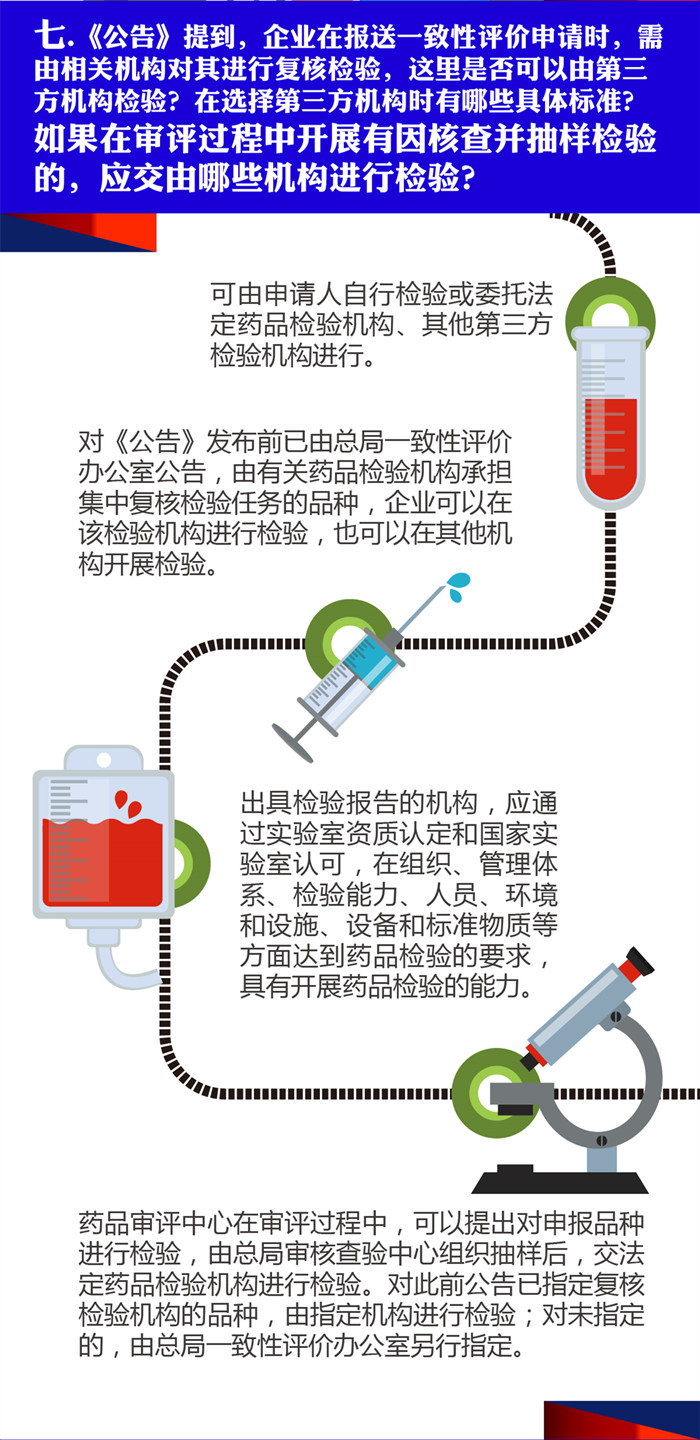 七.《公告》提到，企业在报送一致性评价申请时，需由相关机构对其进行复核检验，这里是否可以由第三方机构检验？在选择第三方机构时有哪些具体标准？如果在审评过程中开展有因核查并抽样检验的，应交由哪些机构进行检验？

可由申请人自行检验或委托法定药品检验机构、其他第三方检验机构进行。

对《公告》发布前已由总局一致性评价办公室公告，由有关药品检验机构承担集中复核检验任务的品种，企业可以在该检验机构进行检验，也可以在其他机构开展检验。

出具检验报告的机构，应通过实验室资质认定和国家实验室认可，在组织、管理体系、检验能力、人员、环境和设施、设备和标准物质等方面达到药品检验的要求，具有开展药品检验的能力。

药品审评中心在审评过程中，可以提出对申报品种进行检验，由总局审核查验中心组织抽样后，交法定药品检验机构进行检验。对此前公告已指定复核检验机构的品种，由指定机构进行检验；对未指定的，由总局一致性评价办公室另行指定。